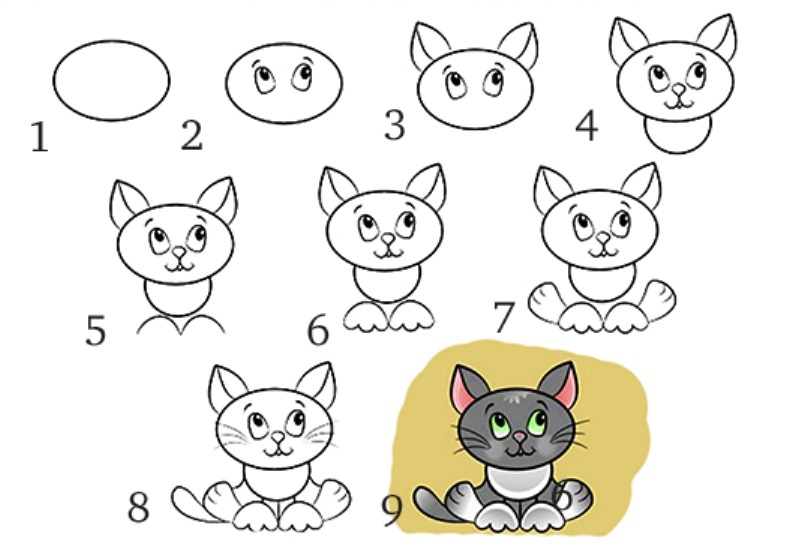 1
2
3
4
5
6
7
8
9